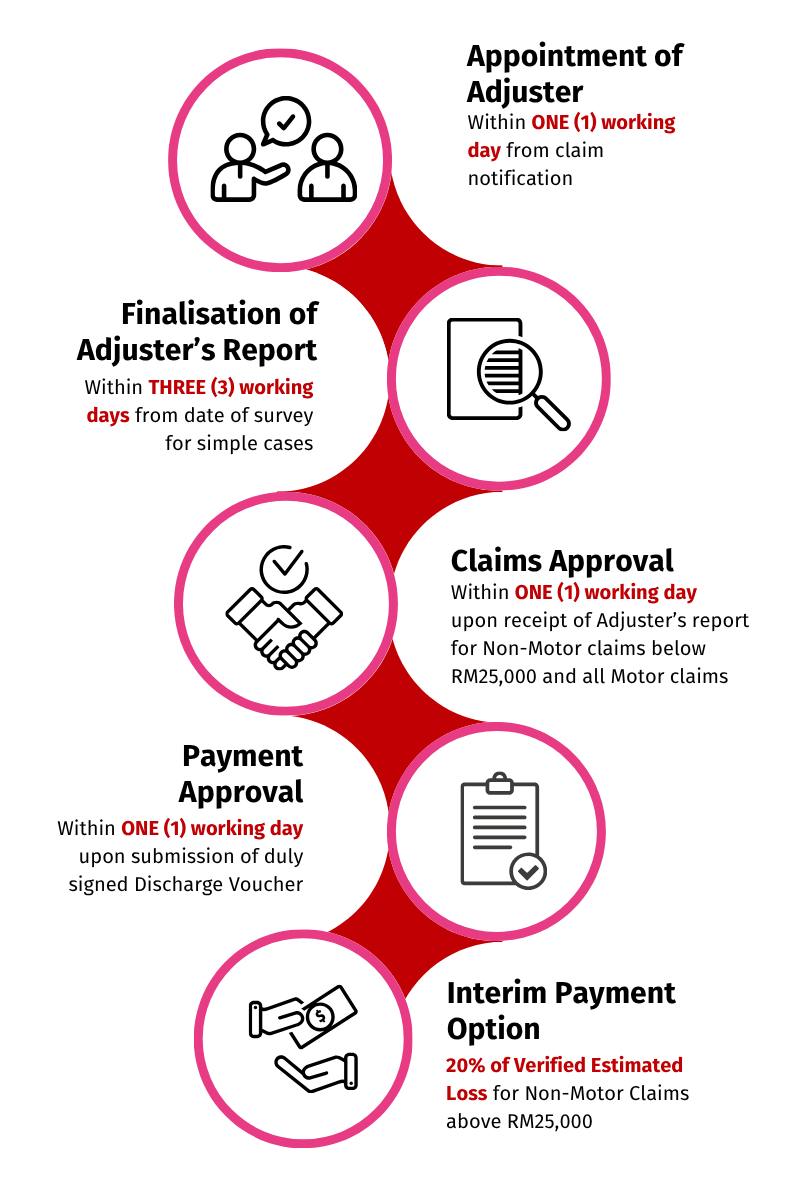 Appointment of Adjuster
Within ONE (1) working day from claim notification

Finalisation of Adjuster's Report
Within THREE (3) working days from date of survey for simple cases

Claims Approval
Within ONE (1) working day upon receipt of Adjuster's report for Non-Motor claims below RM25,000 and all Motor claims

Payment Approval
Within ONE (1) working day upon submission of duly signed Discharge Voucher

Interim Payment Option
20% of Verified Estimated Loss for Non-Motor Claims above RM25,000